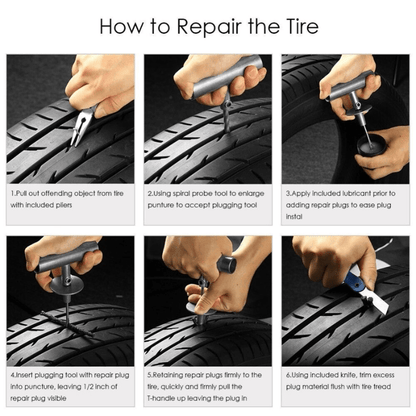 How to Repair the Tire

1.Pull out offending object from tire with included pliers

2.Using spiral probe tool to enlarge punture to accept plugging tool

3.Apply included lubricant prior to adding repair plugs to ease plug instal

4.Insert plugging tool with repair plug into puncture, leaving 1/2 inch of repair plug visible

5.Retaining repair plugs firmly to the tire, quickly and firmly pull the T-handle up leaving the plug in

6.Using included knife, trim excess plug material flush with tire tread